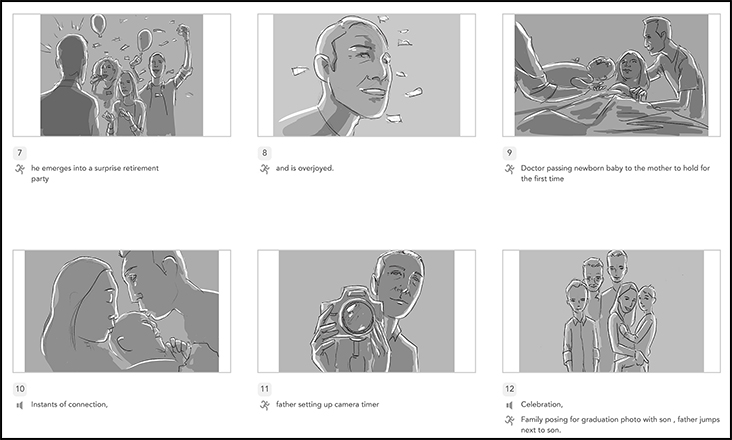 7
he emerges into a surprise retirement party

8
and is overjoyed.

9
Doctor passing newborn baby to the mother to hold for the first time

10
Instants of connection,

11
father setting up camera timer

12
Celebration,
Family posing for graduation photo with son , father jumps next to son.